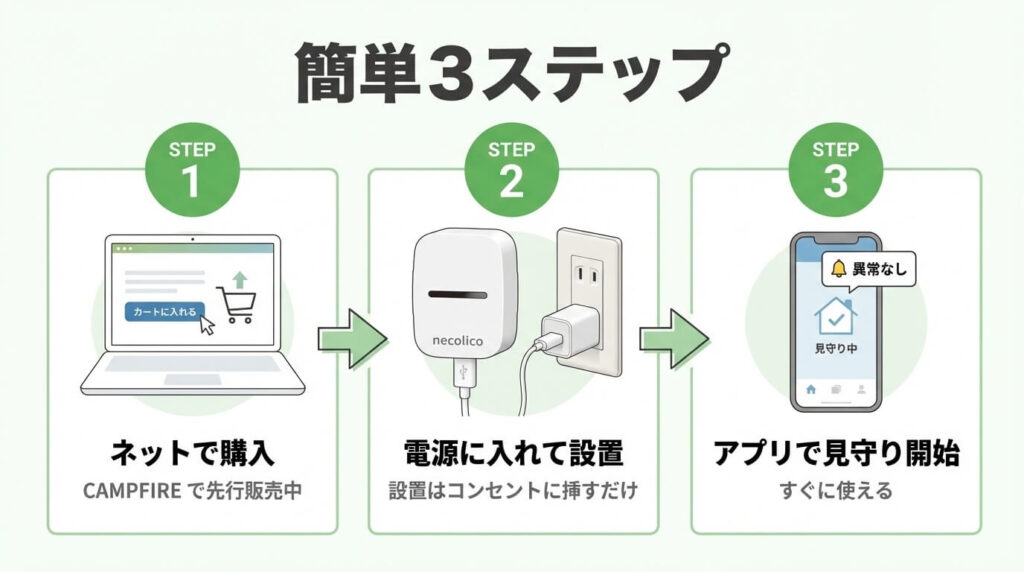 簡単3ステップ

STEP
1

カートに入れる

ネットで購入
CAMPFIRE で先行販売中

STEP
2

necolico

電源に入れて設置
設置はコンセントに挿すだけ

STEP
3

異常なし

見守り中

アプリで見守り開始
すぐに使える